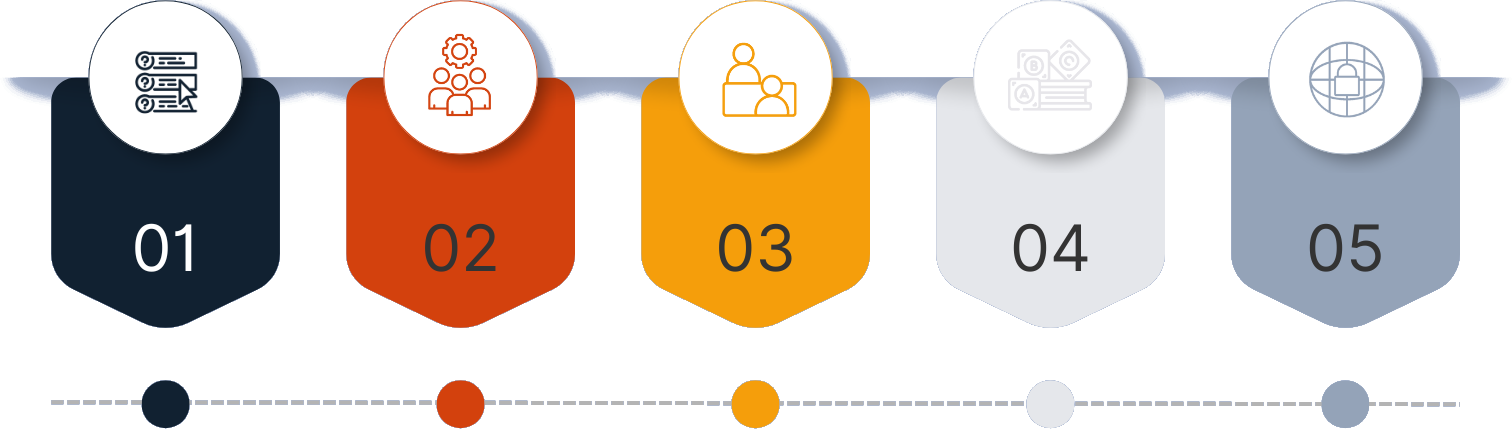 01

02

03

04

05